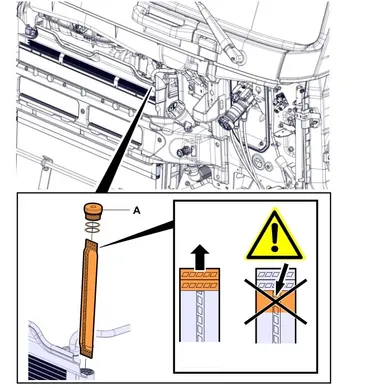 A