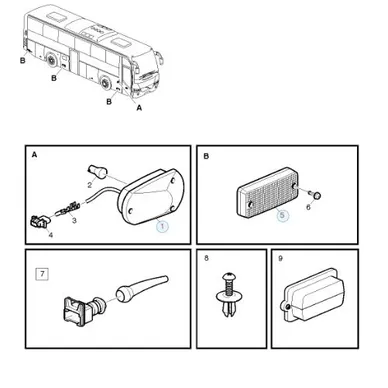 B
B
B
A

A
2
3
4
1

B
5
6

7

8

9