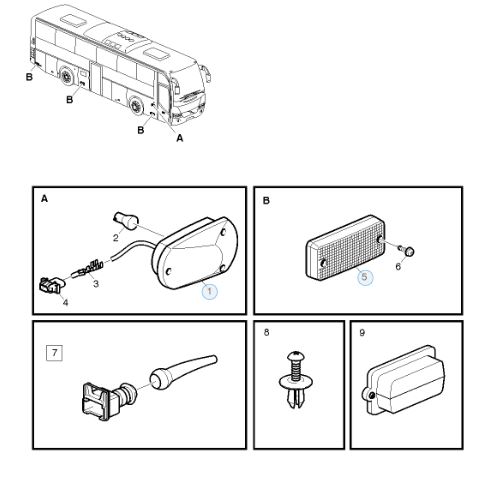 B
B
B
A

A
2
3
4
1

B
5
6

7

8

9